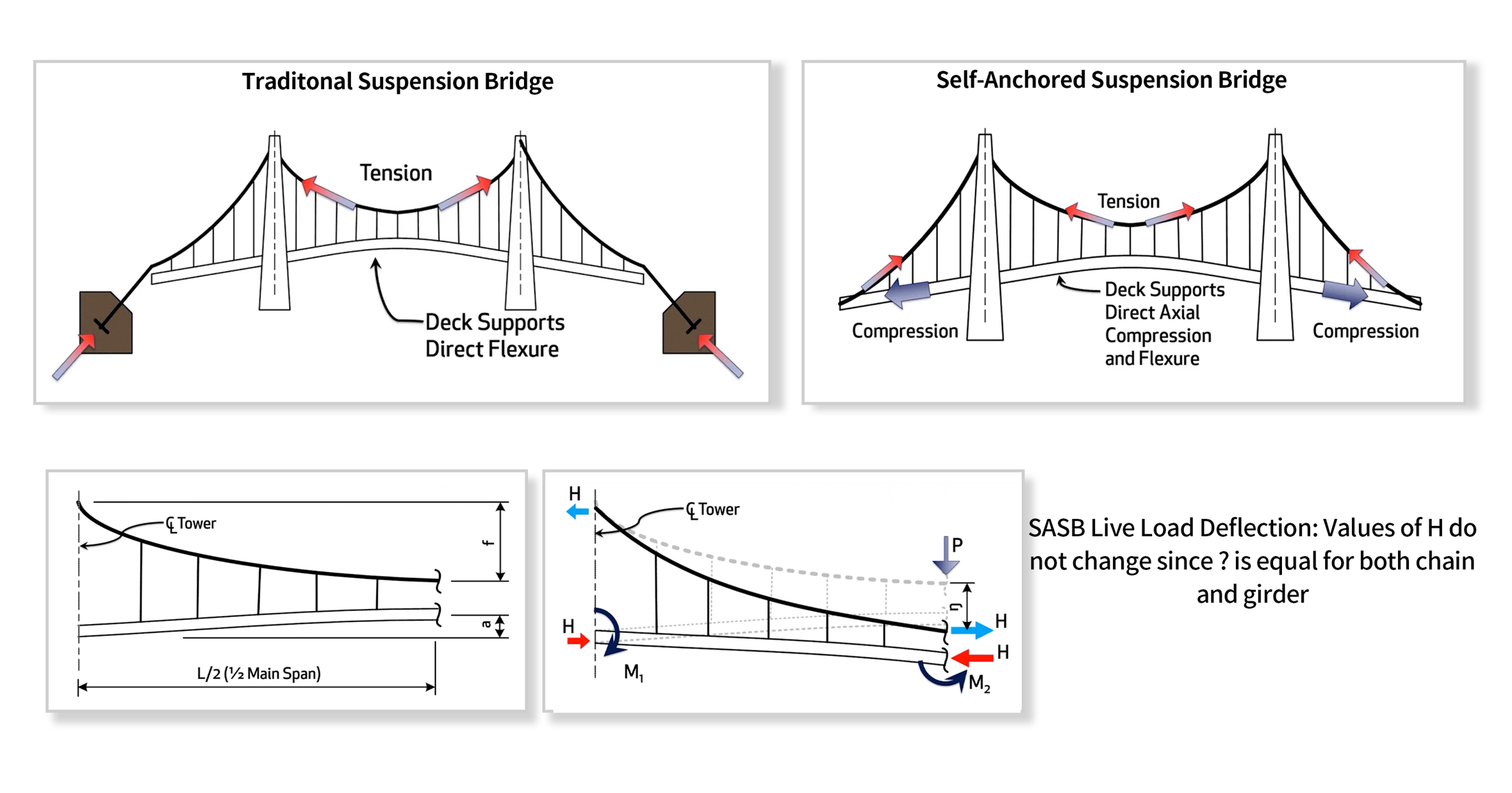 Traditonal Suspension Bridge

Tension

Deck Supports Direct Flexure

Self-Anchored Suspension Bridge

Tension

Compression

Deck Supports Direct Axial Compression and Flexure

Compression

℄ Tower

f

a

L/2 (½ Main Span)

H

℄ Tower

P

η

H

H

H

$M_1$

$M_2$

SASB Live Load Deflection: Values of H do not change since ? is equal for both chain and girder