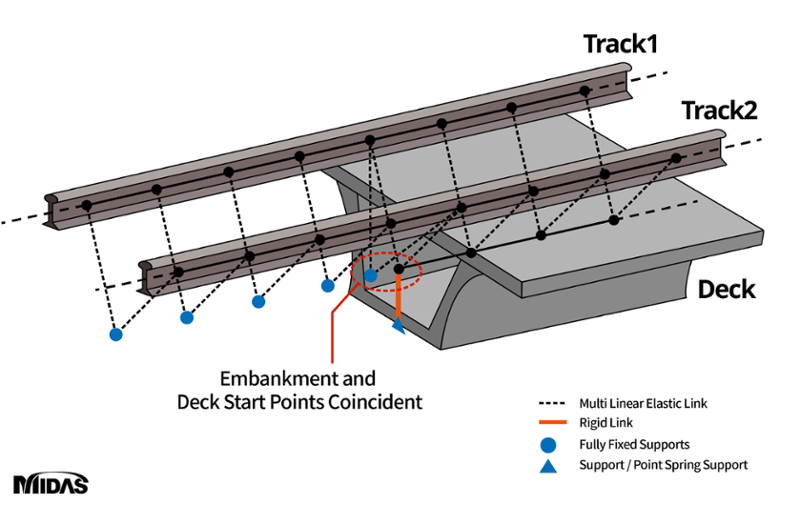 Track1

Track2

Deck

Embankment and
Deck Start Points Coincident

Multi Linear Elastic Link
Rigid Link
Fully Fixed Supports
Support / Point Spring Support

MIDAS