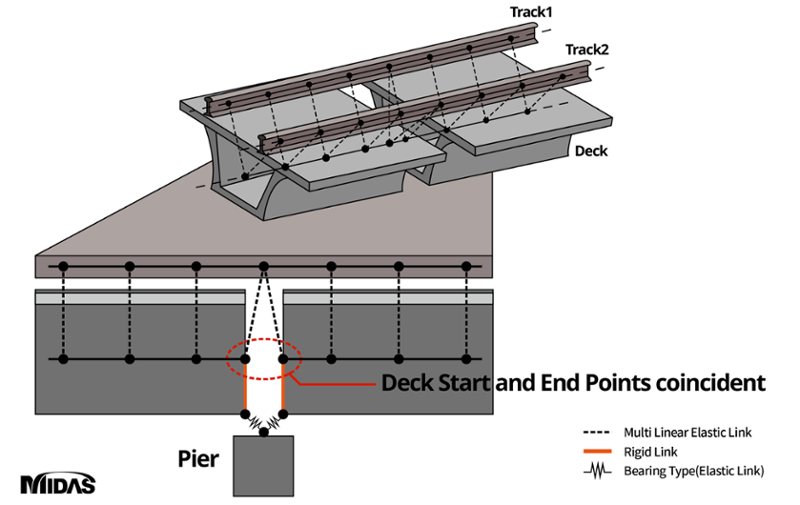 Track1
Track2
Deck
Deck Start and End Points coincident
Pier
Multi Linear Elastic Link
Rigid Link
Bearing Type(Elastic Link)
MIDAS